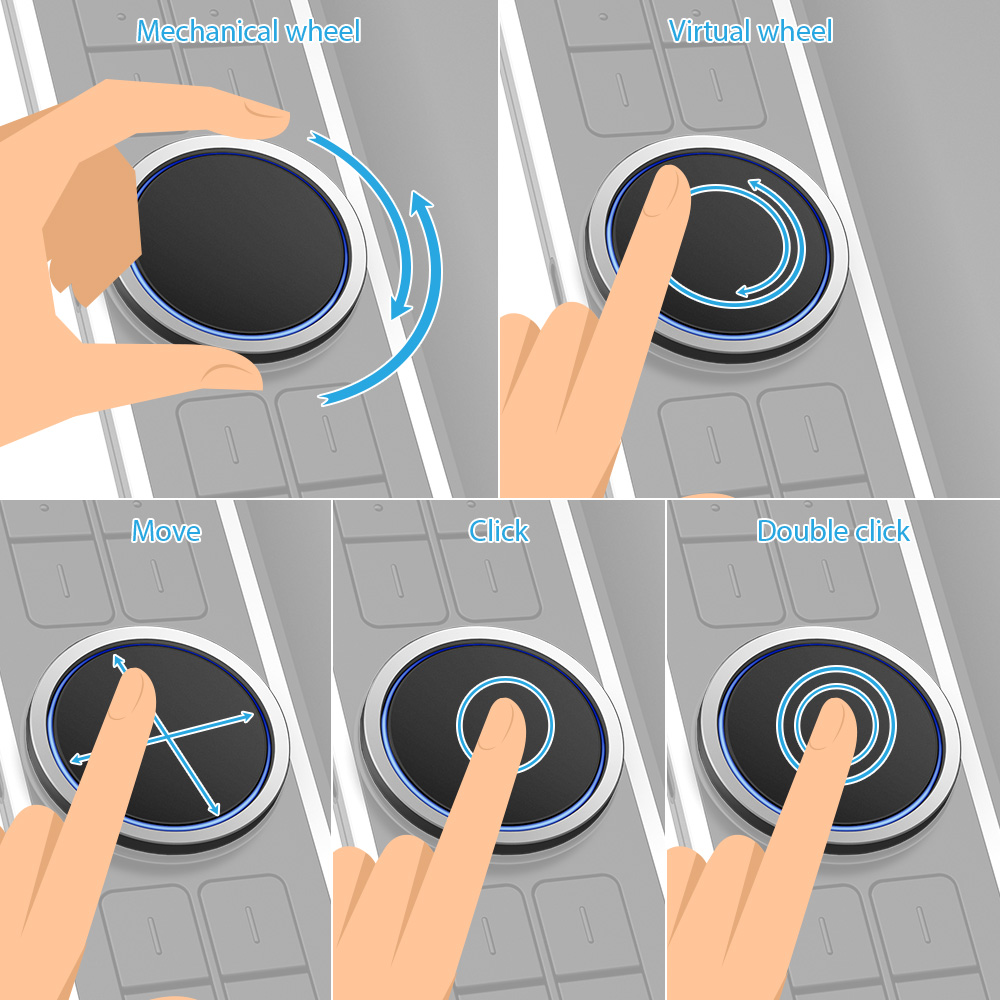 Mechanical wheel

Virtual wheel

Move

Click

Double click